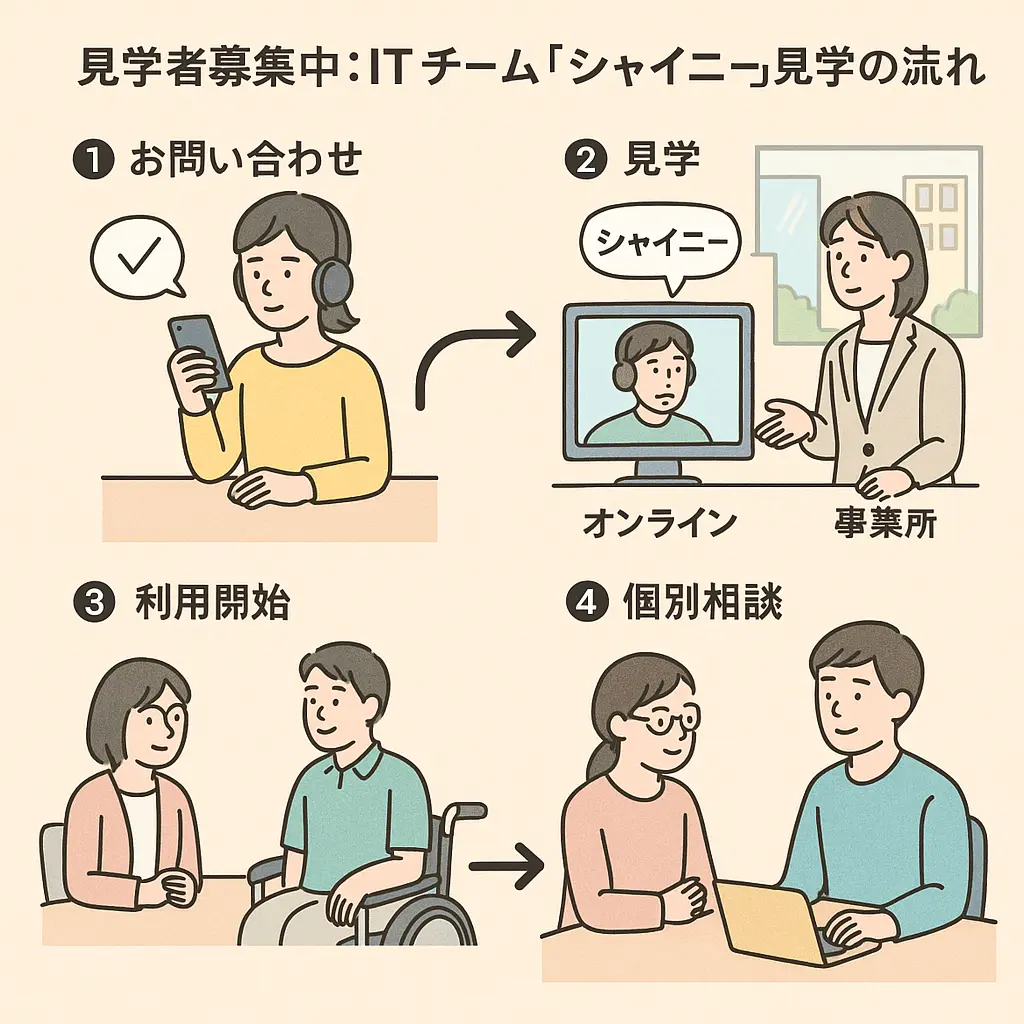 見学者募集中：ITチーム「シャイニー」見学の流れ

❶ お問い合わせ

❷ 見学

シャイニー

オンライン

事業所

❸ 利用開始

❹ 個別相談